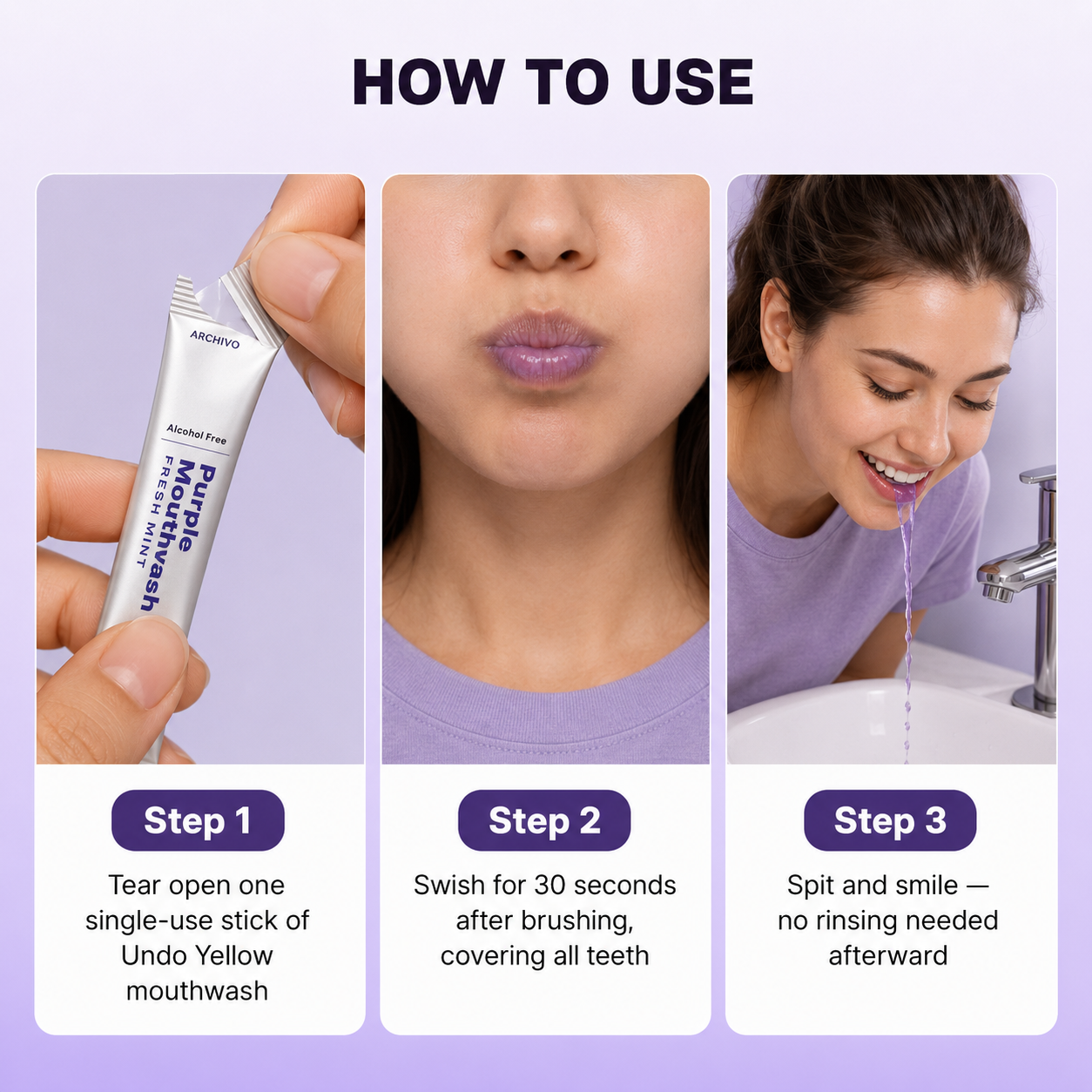 HOW TO USE

ARCHIVO

Alcohol Free

Purple Mouthwash

FRESH MINT

Step 1

Tear open one single-use stick of Undo Yellow mouthwash

Step 2

Swish for 30 seconds after brushing, covering all teeth

Step 3

Spit and smile — no rinsing needed afterward