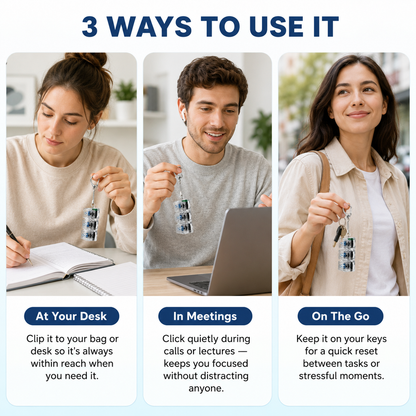 3 WAYS TO USE IT

At Your Desk

Clip it to your bag or desk so it's always within reach when you need it.

In Meetings

Click quietly during calls or lectures — keeps you focused without distracting anyone.

On The Go

Keep it on your keys for a quick reset between tasks or stressful moments.